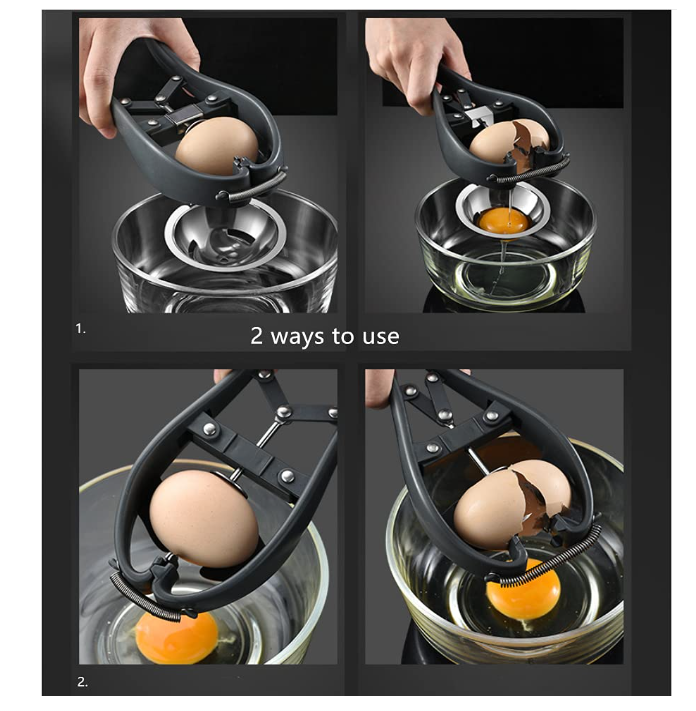 1.

2 ways to use

2.