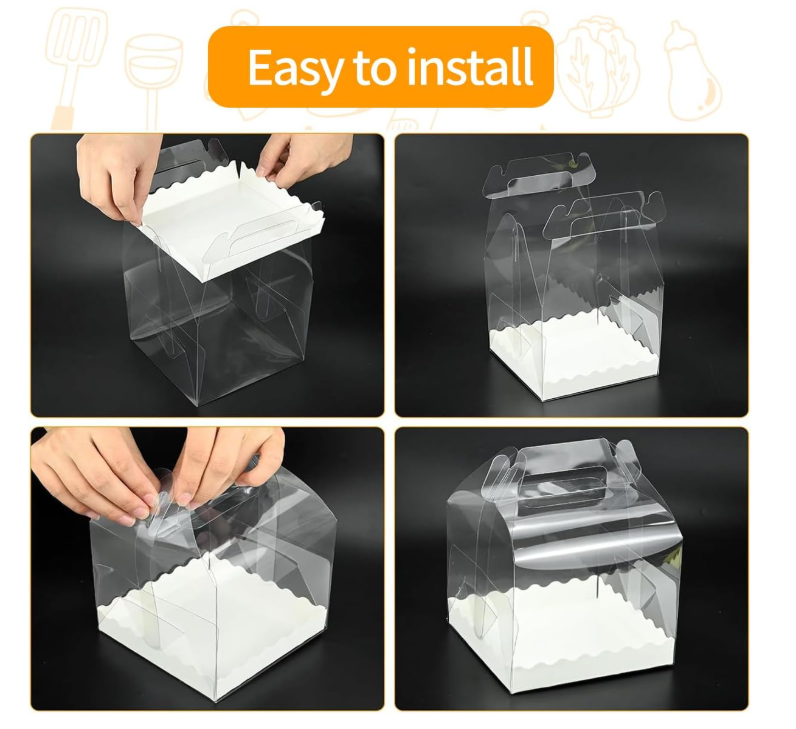 Easy to install