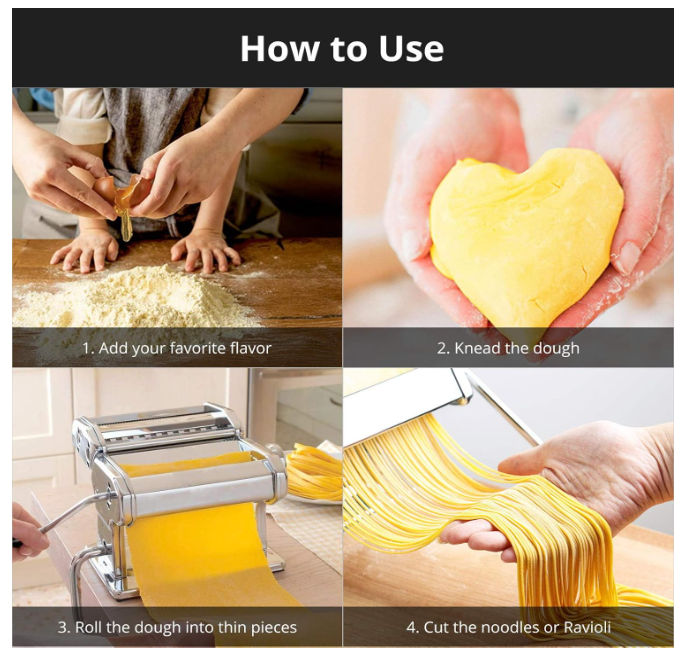 How to Use

1. Add your favorite flavor

2. Knead the dough

3. Roll the dough into thin pieces

4. Cut the noodles or Ravioli